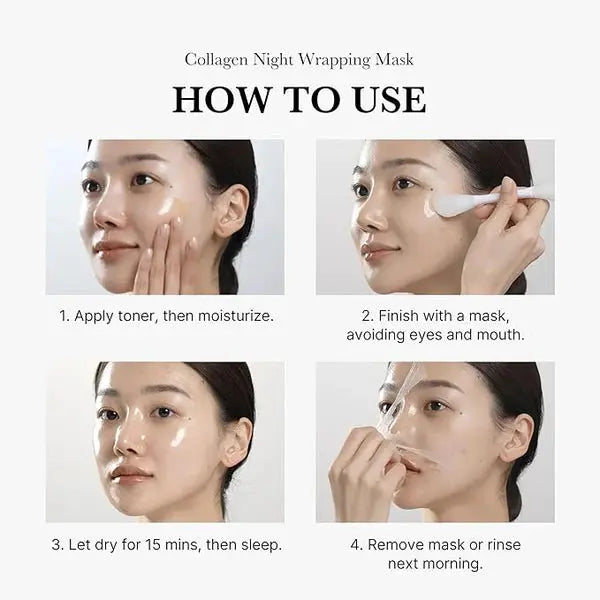 Collagen Night Wrapping Mask

HOW TO USE

1. Apply toner, then moisturize.

2. Finish with a mask, avoiding eyes and mouth.

3. Let dry for 15 mins, then sleep.

4. Remove mask or rinse next morning.