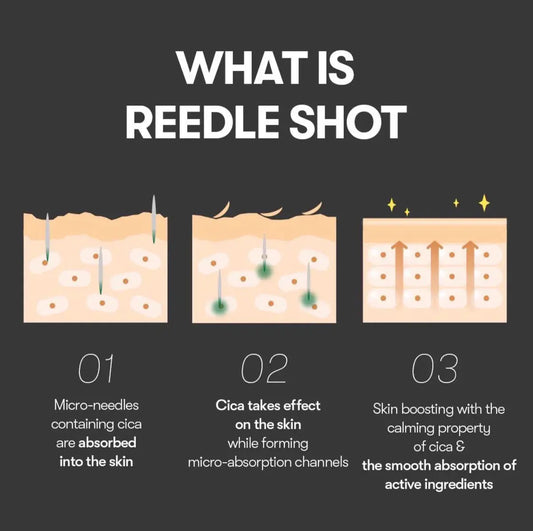 WHAT IS
REEDLE SHOT

01

Micro-needles containing cica are absorbed into the skin

02

Cica takes effect on the skin while forming micro-absorption channels

03

Skin boosting with the calming property of cica & the smooth absorption of active ingredients