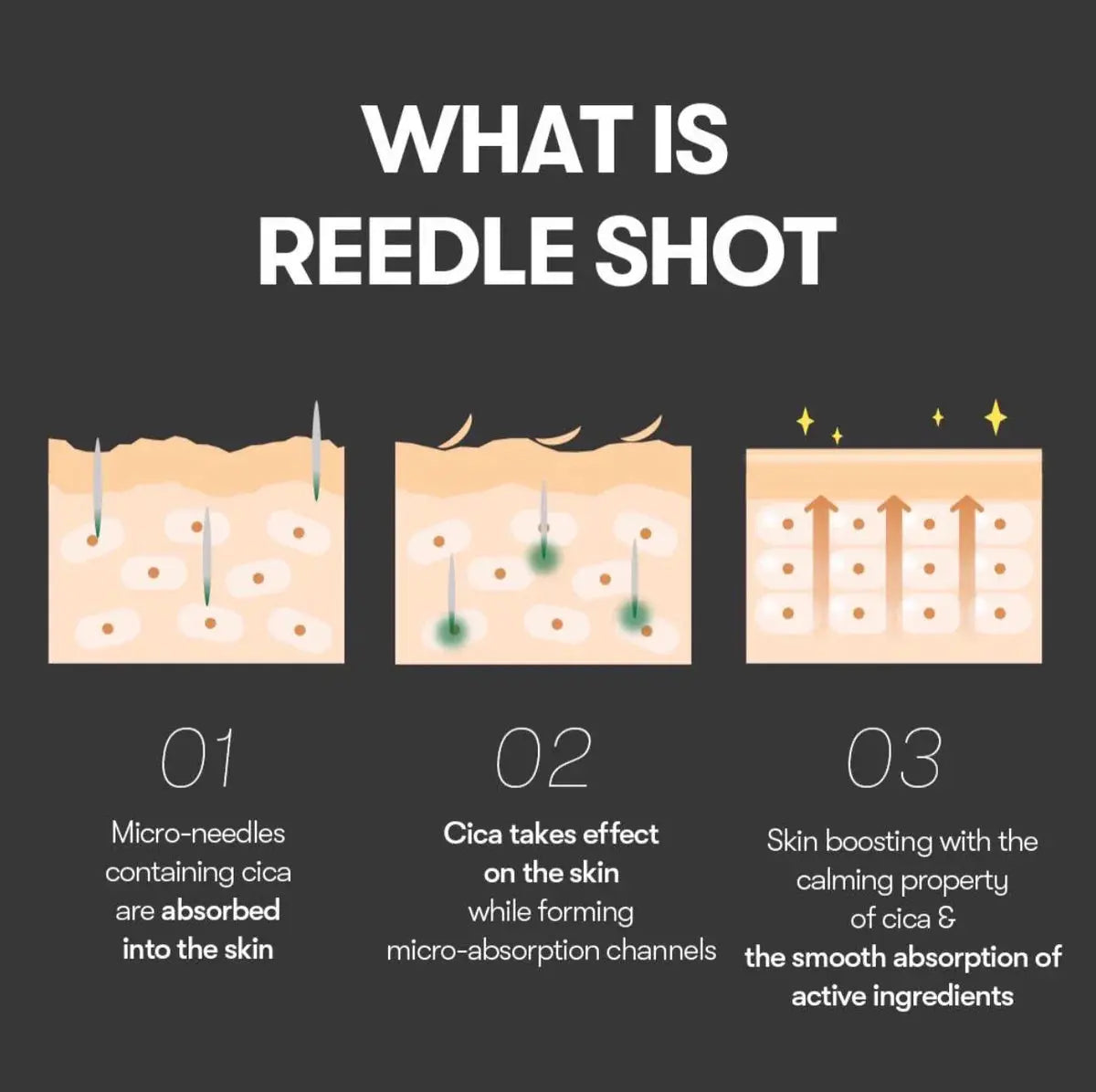 WHAT IS REEDLE SHOT

01

Micro-needles containing cica are absorbed into the skin

02

Cica takes effect on the skin while forming micro-absorption channels

03

Skin boosting with the calming property of cica & the smooth absorption of active ingredients